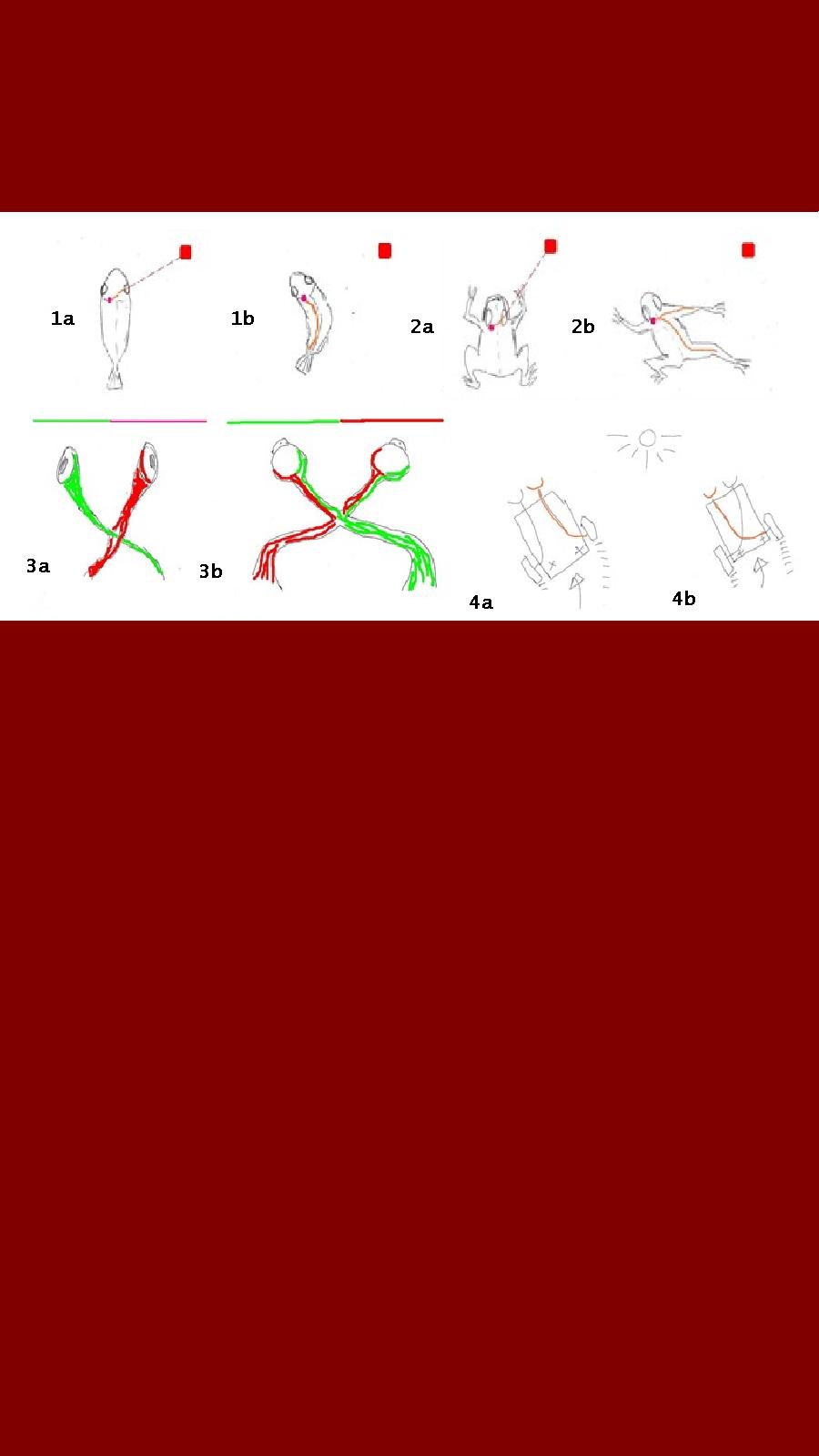 1a

1b

2a

2b

3a

3b

4a

4b